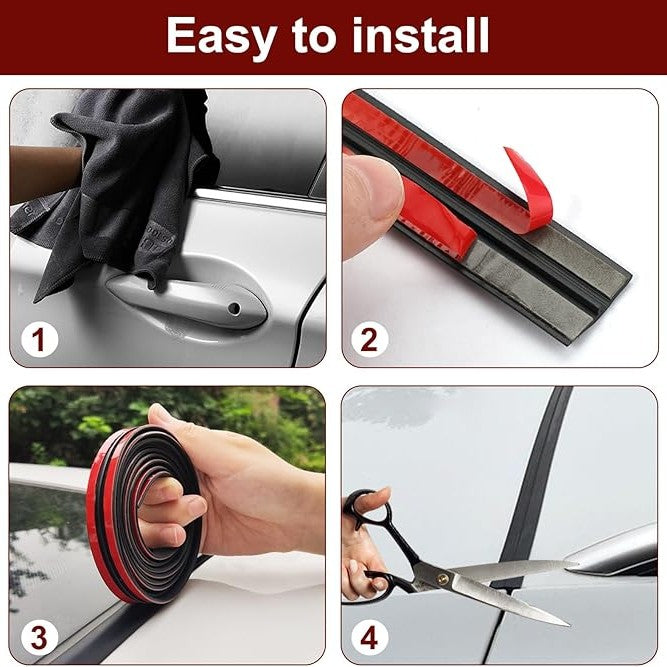 Easy to install

1

2

3

4